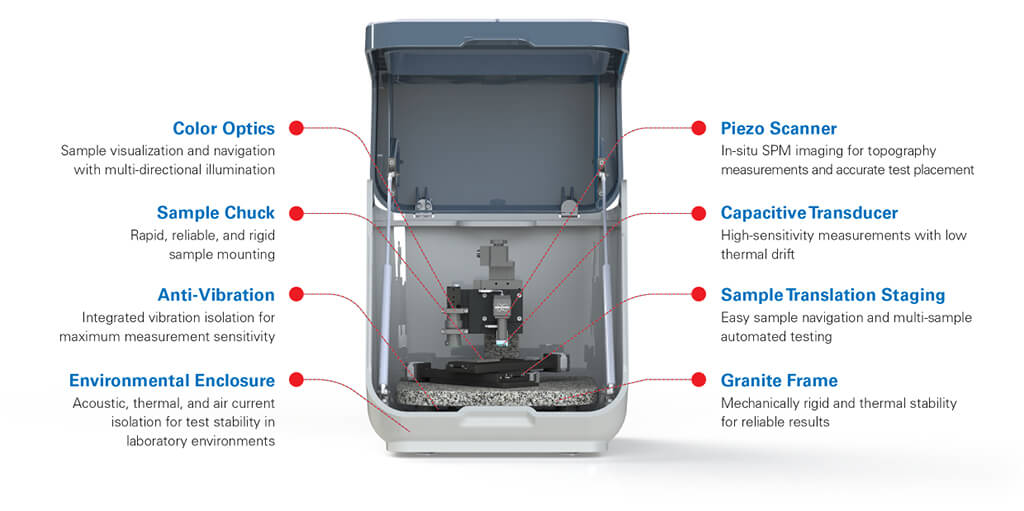 Color Optics
Sample visualization and navigation with multi-directional illumination

Sample Chuck
Rapid, reliable, and rigid sample mounting

Anti-Vibration
Integrated vibration isolation for maximum measurement sensitivity

Environmental Enclosure
Acoustic, thermal, and air current isolation for test stability in laboratory environments

Piezo Scanner
In-situ SPM imaging for topography measurements and accurate test placement

Capacitive Transducer
High-sensitivity measurements with low thermal drift

Sample Translation Staging
Easy sample navigation and multi-sample automated testing

Granite Frame
Mechanically rigid and thermal stability for reliable results