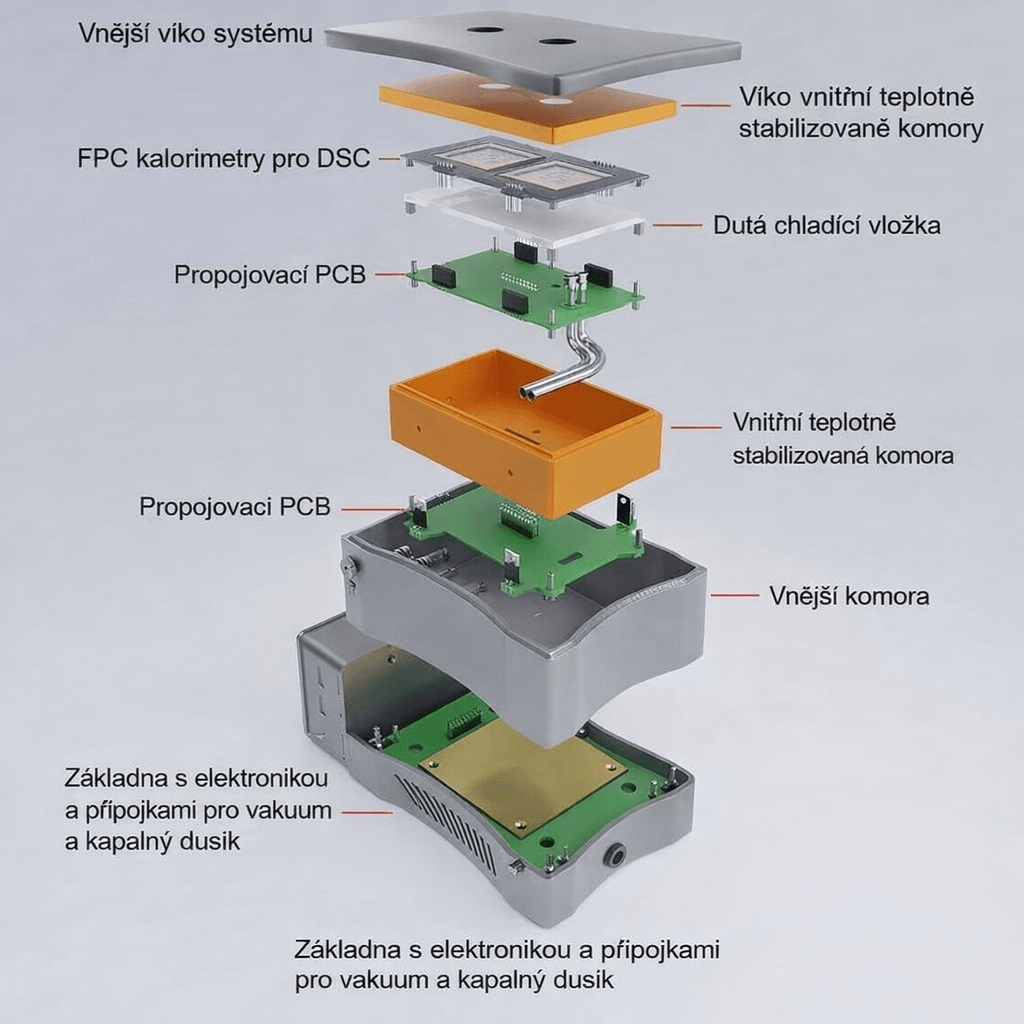 Vnější víko systému

Víko vnitřní teplotně stabilizovaně komory

FPC kalorimetry pro DSC

Dutá chladící vložka

Propojovací PCB

Vnitřní teplotně stabilizovaná komora

Propojovaci PCB

Vnější komora

Základna s elektronikou a přípojkami pro vakuum a kapalný dusik

Základna s elektronikou a přípojkami pro vakuum a kapalný dusik